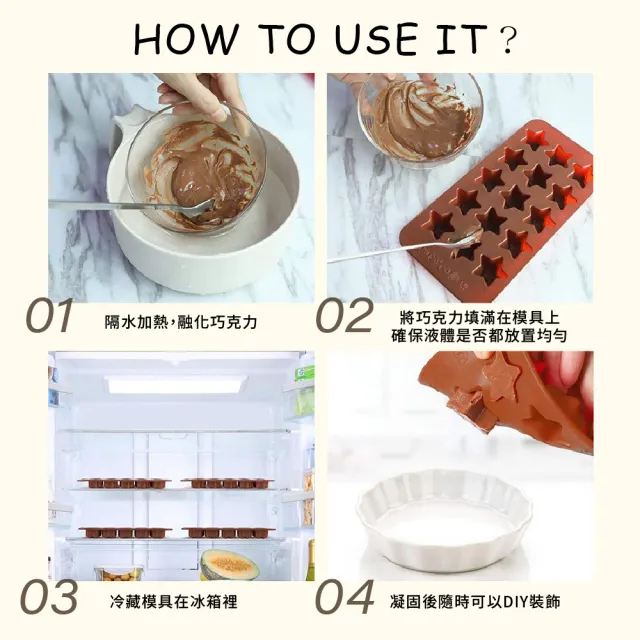 HOW TO USE IT？

01 隔水加熱，融化巧克力

02 將巧克力填滿在模具上
確保液體是否都放置均勻

03 冷藏模具在冰箱裡

04 凝固後隨時可以DIY裝飾