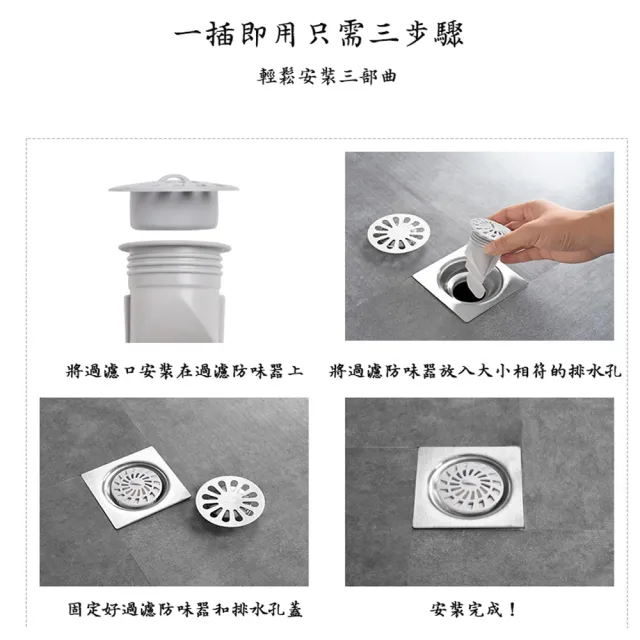 一插即用只需三步驟

輕鬆安裝三部曲

將過濾口安裝在過濾防味器上

將過濾防味器放入大小相符的排水孔

固定好過濾防味器和排水孔蓋

安裝完成！